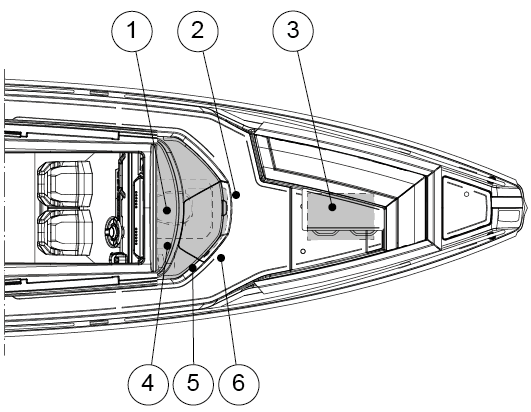 1
2
3
4
5
6